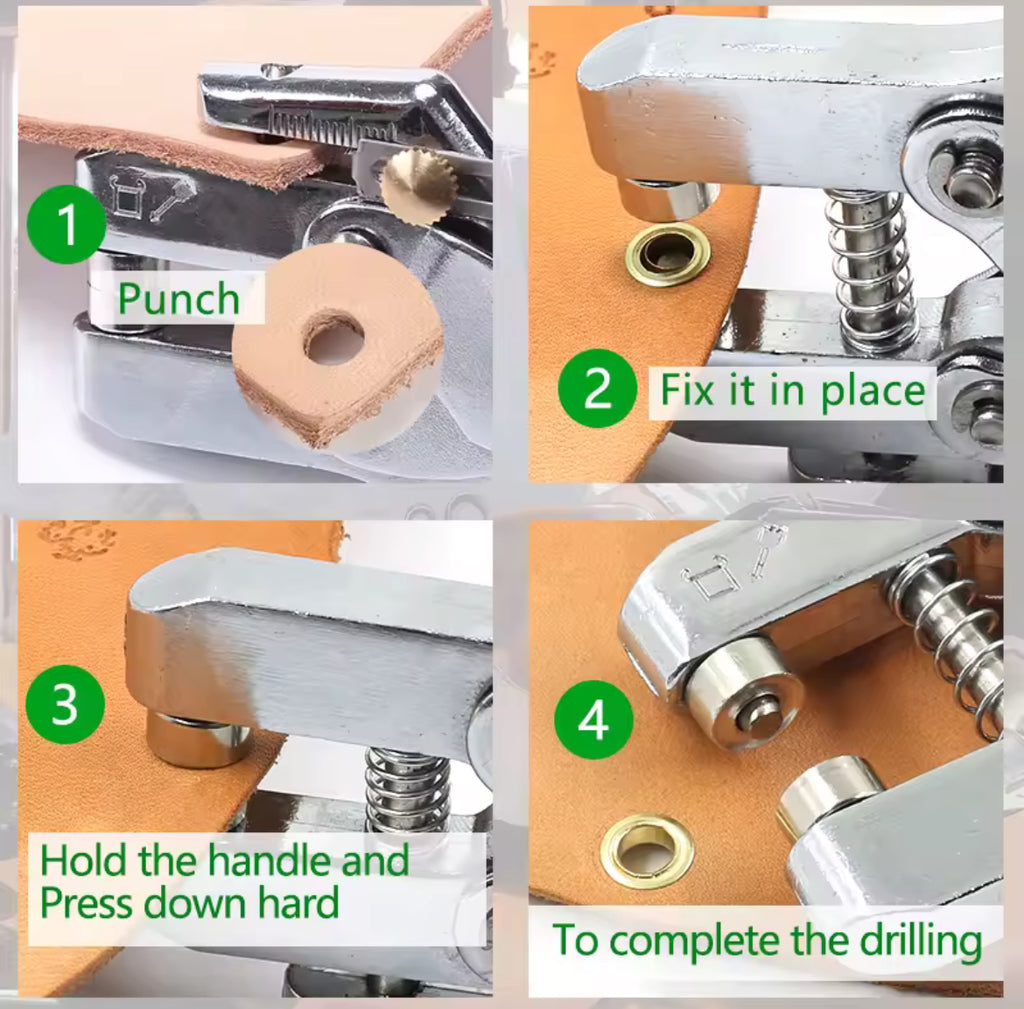 1
Punch

2
Fix it in place

3
Hold the handle and Press down hard

4
To complete the drilling