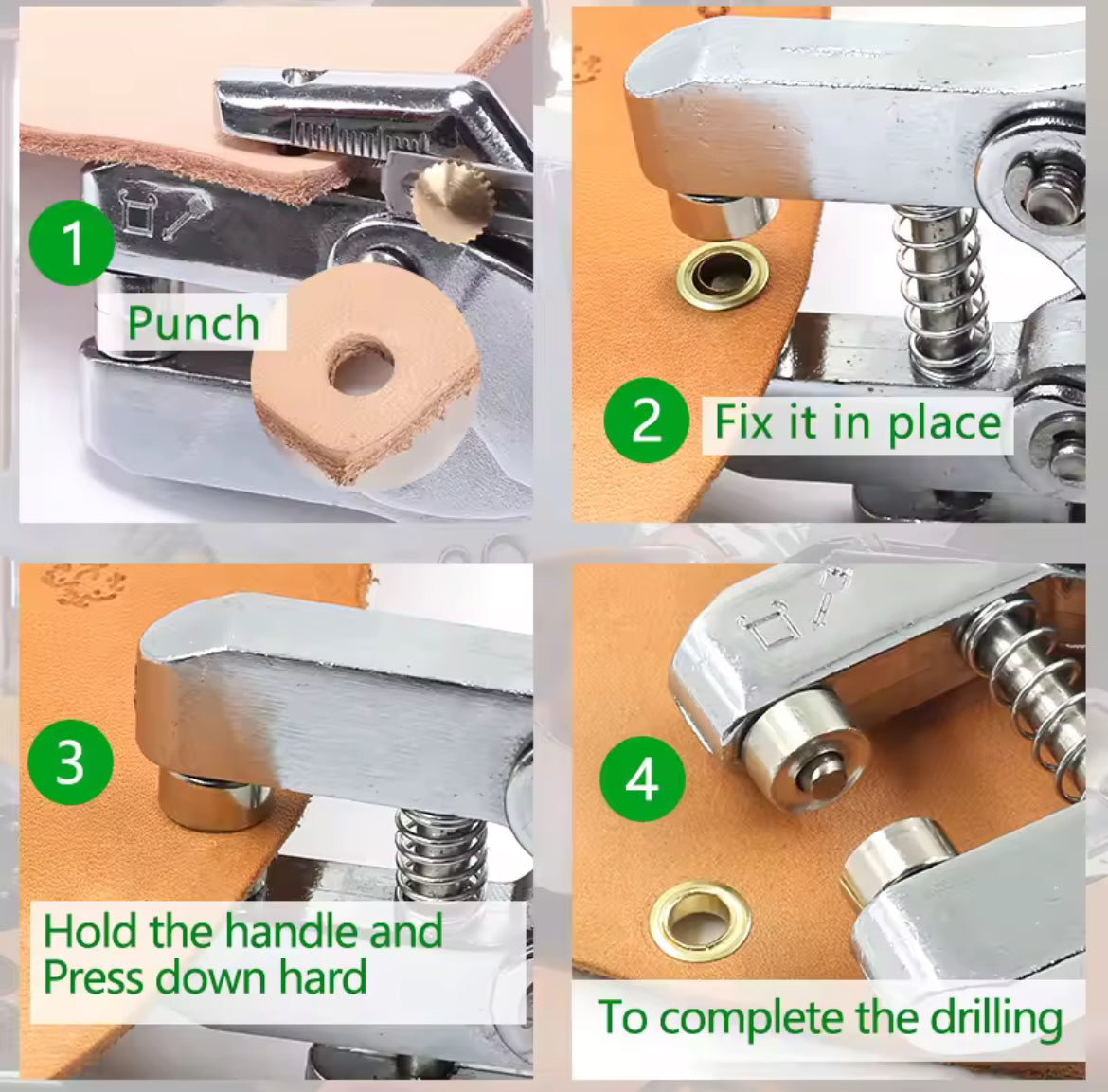 1
Punch

2
Fix it in place

3
Hold the handle and Press down hard

4
To complete the drilling