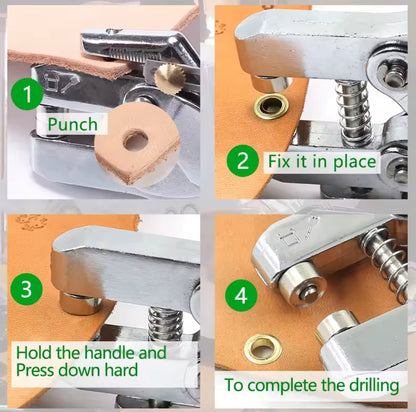 1
Punch

2
Fix it in place

3
Hold the handle and Press down hard

4
To complete the drilling